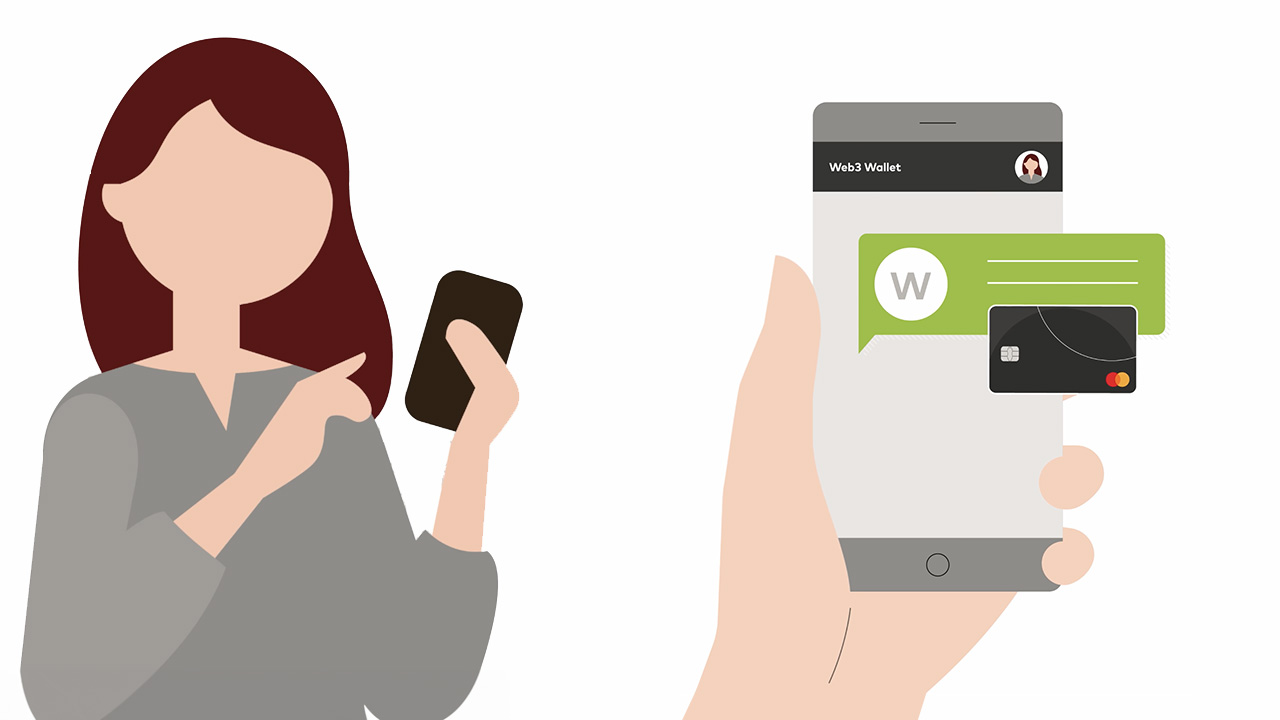 Web3 Wallet

W